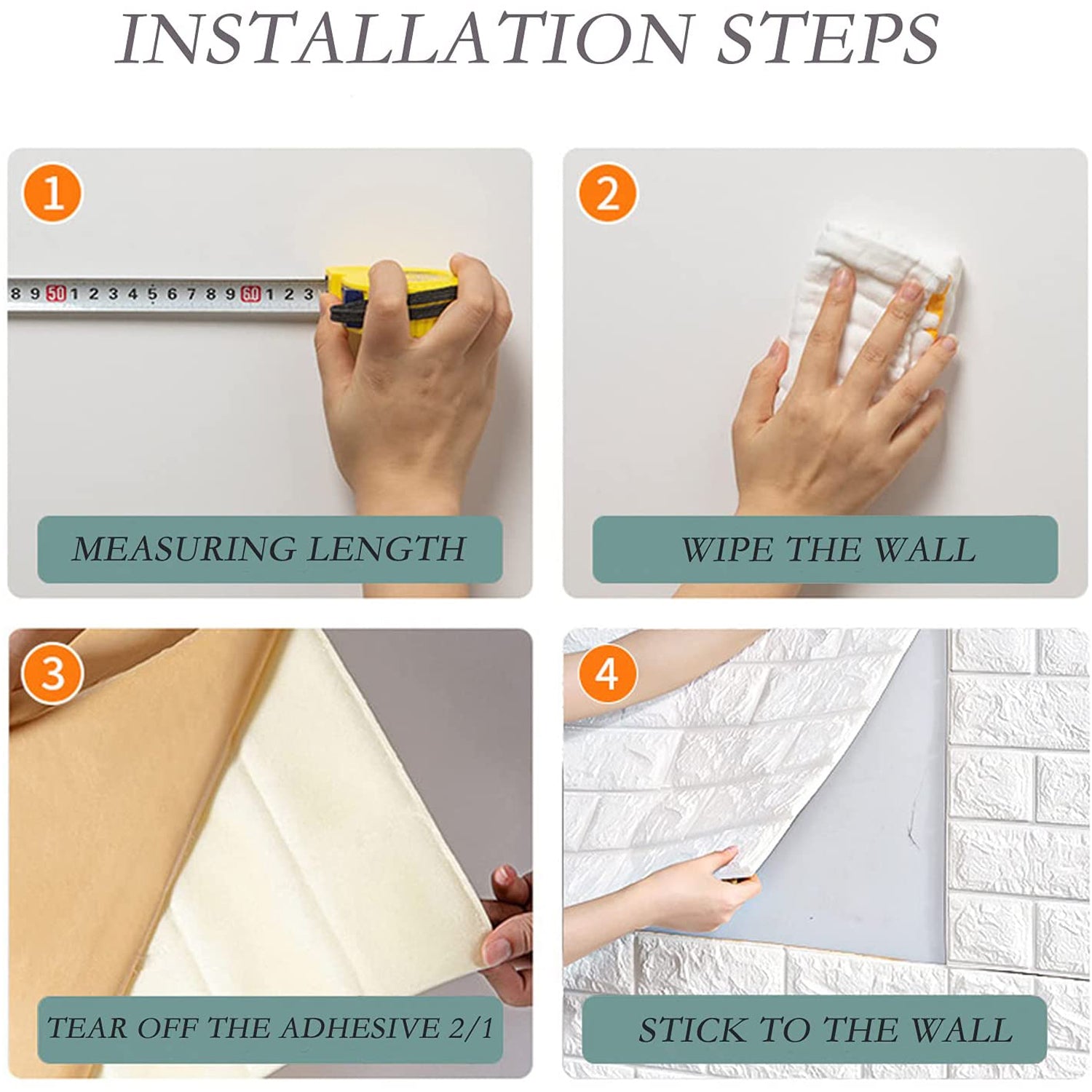 INSTALLATION STEPS

1

8 9 50 1 2 3 4 5 6 7 8 9 60 1 2 3

MEASURING LENGTH

2

WIPE THE WALL

3

TEAR OFF THE ADHESIVE 2/1

4

STICK TO THE WALL